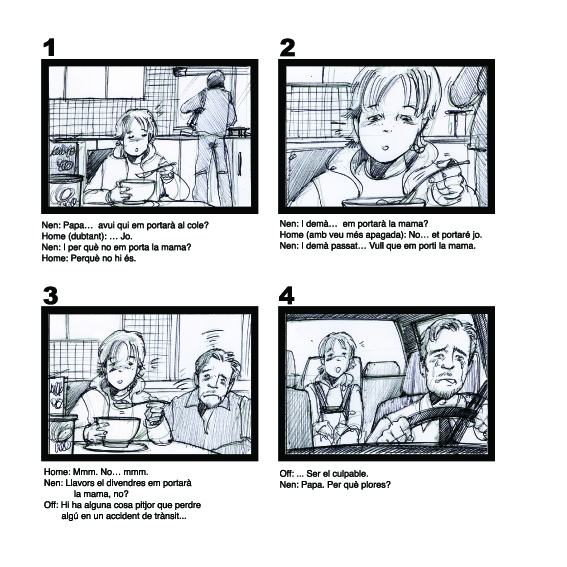 1

Nen: Papa… avui qui em portarà al cole?
Home (dubtant): … Jo.
Nen: I per què no em porta la mama?
Home: Perquè no hi és.

2

Nen: I demà… em portarà la mama?
Home (amb veu més apagada): No… et portaré jo.
Nen: I demà passat… Vull que em porti la mama.

3

Home: Mmm. No… mmm.
Nen: Llavors el divendres em portarà la mama, no?
Off: Hi ha alguna cosa pitjor que perdre algú en un accident de trànsit...

4

Off: ... Ser el culpable.
Nen: Papa. Per què plores?