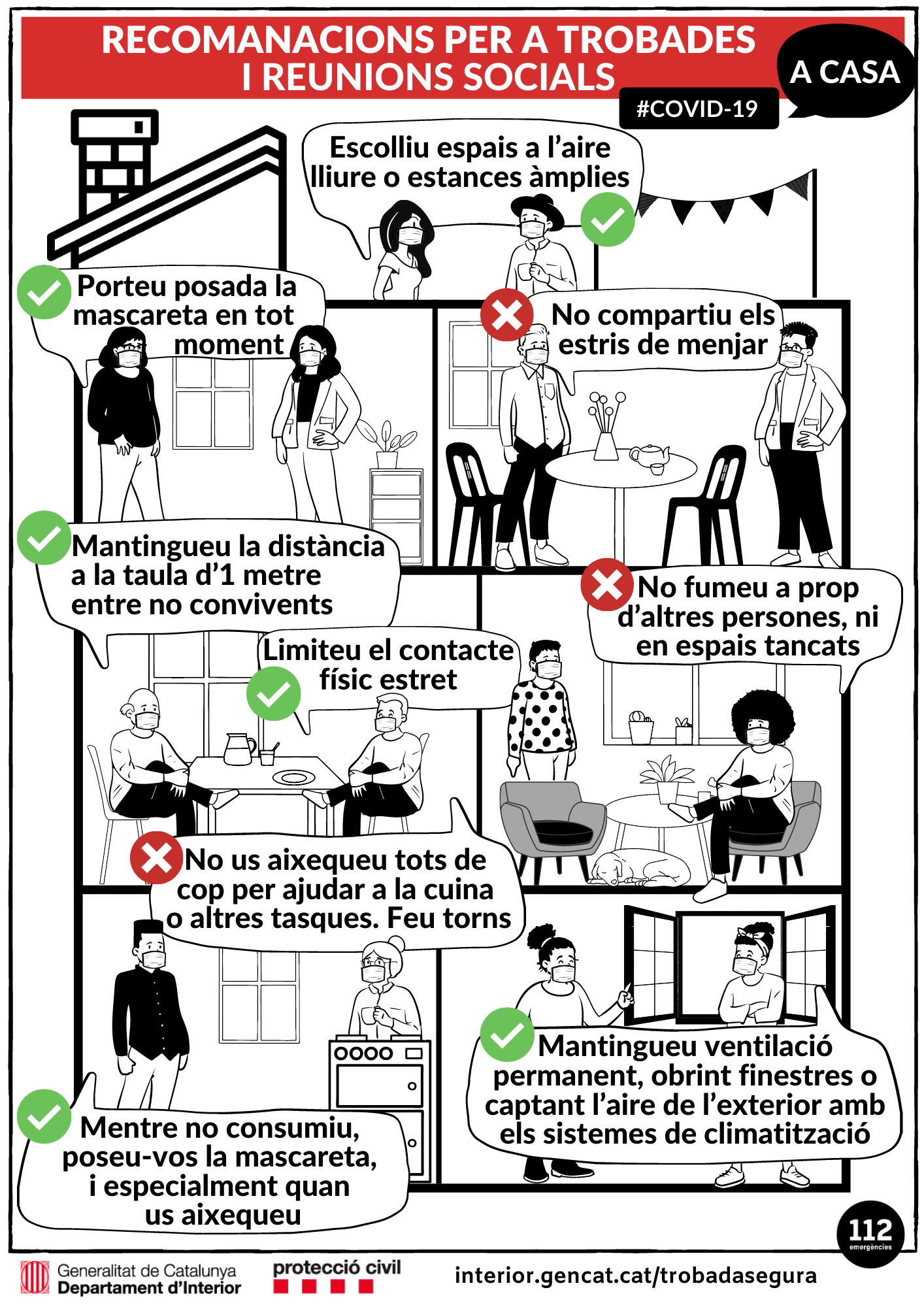 RECOMANACIONS PER A TROBADES I REUNIONS SOCIALS

A CASA

#COVID-19

Escolliu espais a l'aire lliure o estances àmplies

Porteu posada la mascareta en tot moment

No compartiu els estris de menjar

Mantingueu la distància a la taula d'1 metre entre no convivents

No fumeu a prop d'altres persones, ni en espais tancats

Limiteu el contacte físic estret

No us aixequeu tots de cop per ajudar a la cuina o altres tasques. Feu torns

Mantingueu ventilació permanent, obrint finestres o captant l'aire de l'exterior amb els sistemes de climatització

Mentre no consumiu, poseu-vos la mascareta, i especialment quan us aixequeu

112 emergències

Generalitat de Catalunya
Departament d'Interior

protecció civil

interior.gencat.cat/trobadasegura